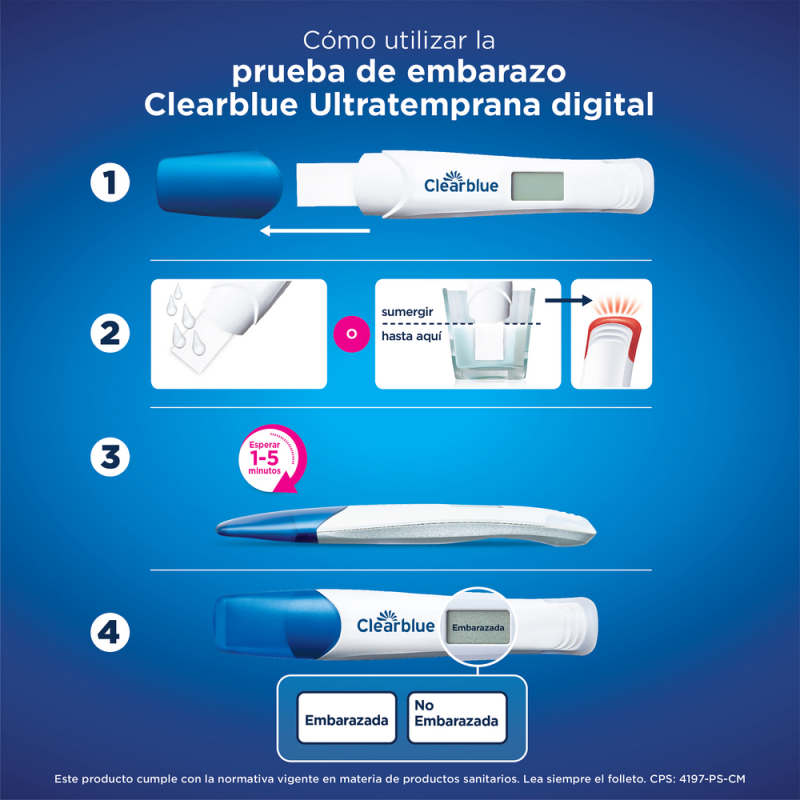 Cómo utilizar la
prueba de embarazo
Clearblue Ultratemprana digital

1

Clearblue

2

o

sumergir
hasta aquí

3

Esperar
1-5
minutos

4

Clearblue

Embarazada

Embarazada

No Embarazada

Este producto cumple con la normativa vigente en materia de productos sanitarios. Lea siempre el folleto. CPS: 4197-PS-CM