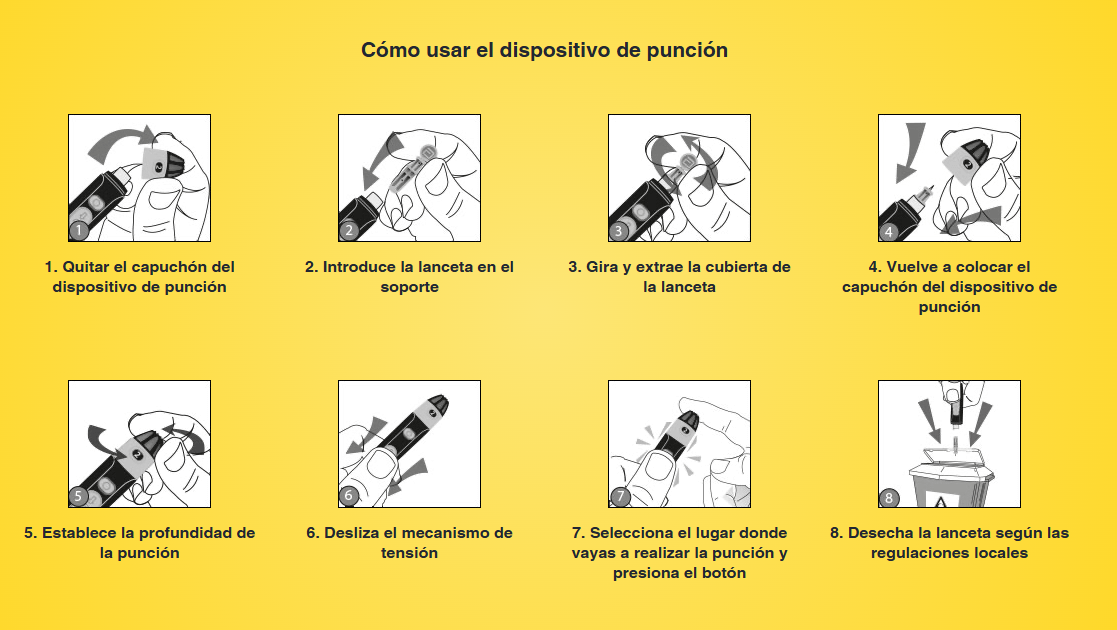 Cómo usar el dispositivo de punción

1

1. Quitar el capuchón del dispositivo de punción

2

2. Introduce la lanceta en el soporte

3

3. Gira y extrae la cubierta de la lanceta

4

4. Vuelve a colocar el capuchón del dispositivo de punción

5

5. Establece la profundidad de la punción

6

6. Desliza el mecanismo de tensión

7

7. Selecciona el lugar donde vayas a realizar la punción y presiona el botón

8

8. Desecha la lanceta según las regulaciones locales