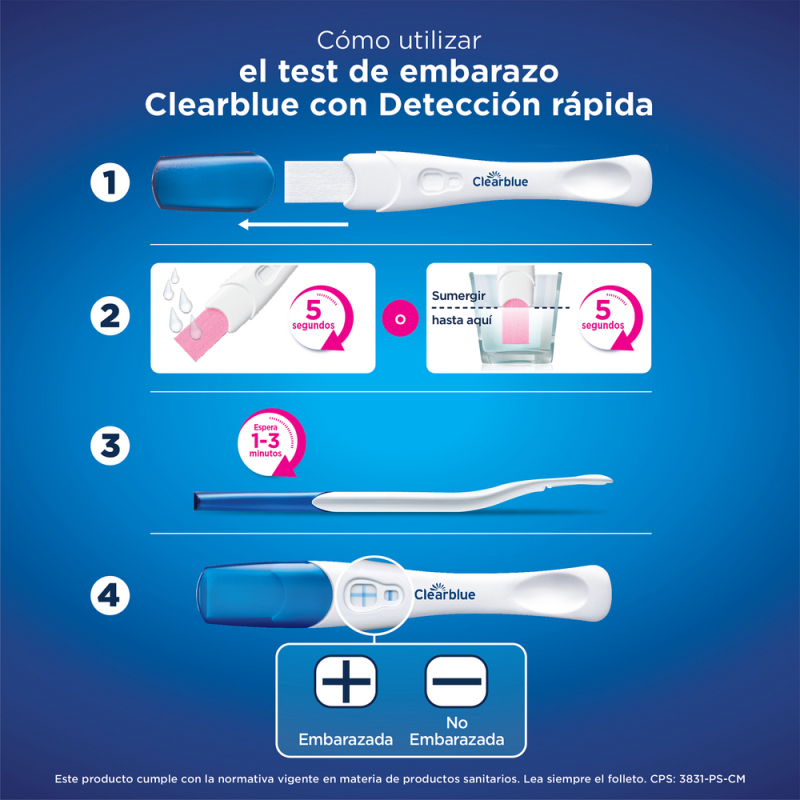 Cómo utilizar
el test de embarazo
Clearblue con Detección rápida

1

Clearblue

2

5 segundos

o

Sumergir hasta aquí

5 segundos

3

Espera 1-3 minutos

4

Clearblue

Embarazada

No Embarazada

Este producto cumple con la normativa vigente en materia de productos sanitarios. Lea siempre el folleto. CPS: 3831-PS-CM