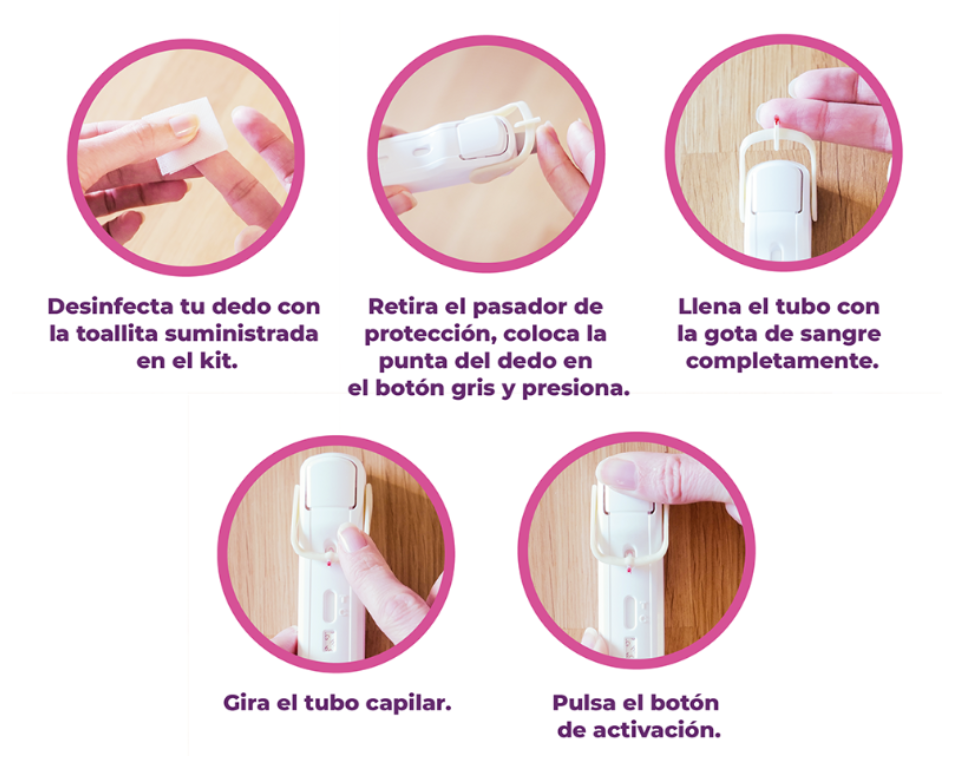 Desinfecta tu dedo con la toallita suministrada en el kit.

Retira el pasador de protección, coloca la punta del dedo en el botón gris y presiona.

Llena el tubo con la gota de sangre completamente.

Gira el tubo capilar.

Pulsa el botón de activación.